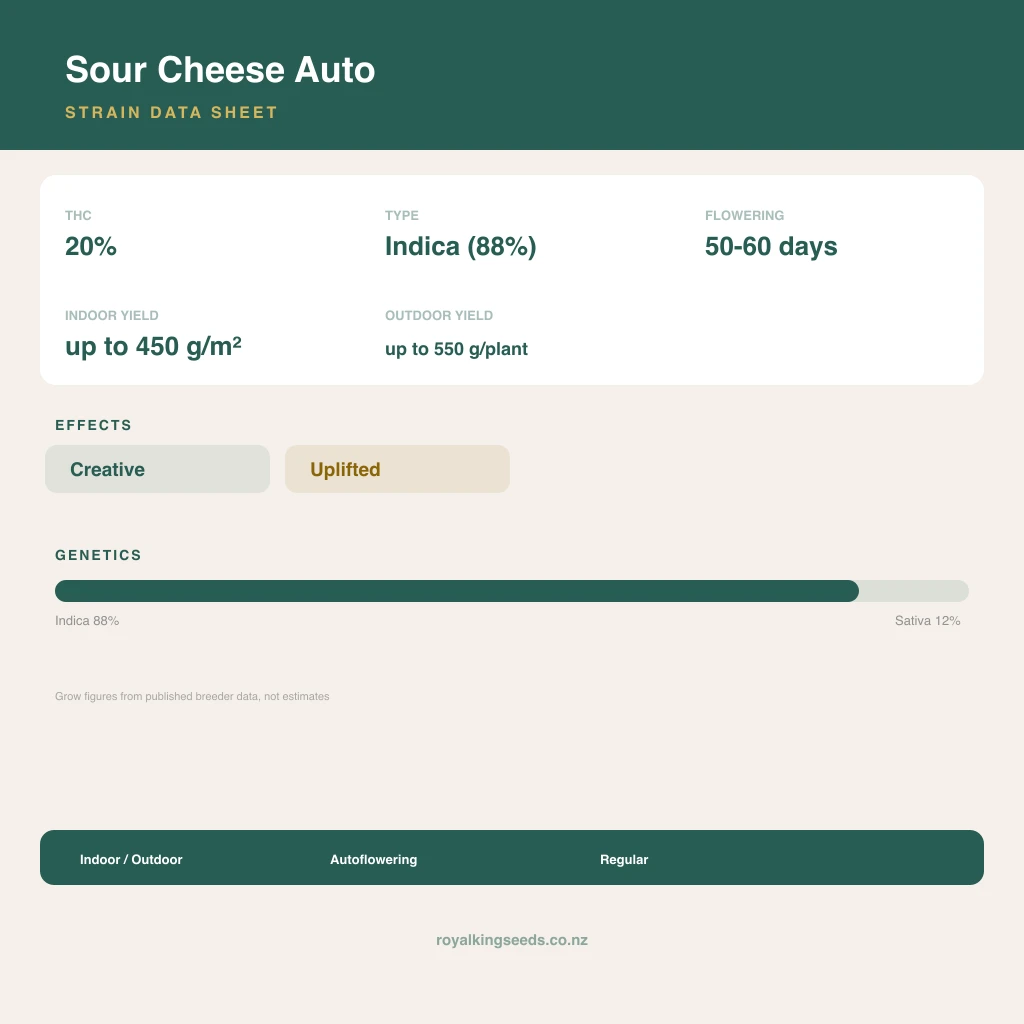 Sour Cheese Auto

STRAIN DATA SHEET

THC
20%

TYPE
Indica (88%)

FLOWERING
50-60 days

INDOOR YIELD
up to 450 g/m²

OUTDOOR YIELD
up to 550 g/plant

EFFECTS

Creative

Uplifted

GENETICS

Indica 88%

Sativa 12%

Grow figures from published breeder data, not estimates

Indoor / Outdoor

Autoflowering

Regular

royalkingseeds.co.nz