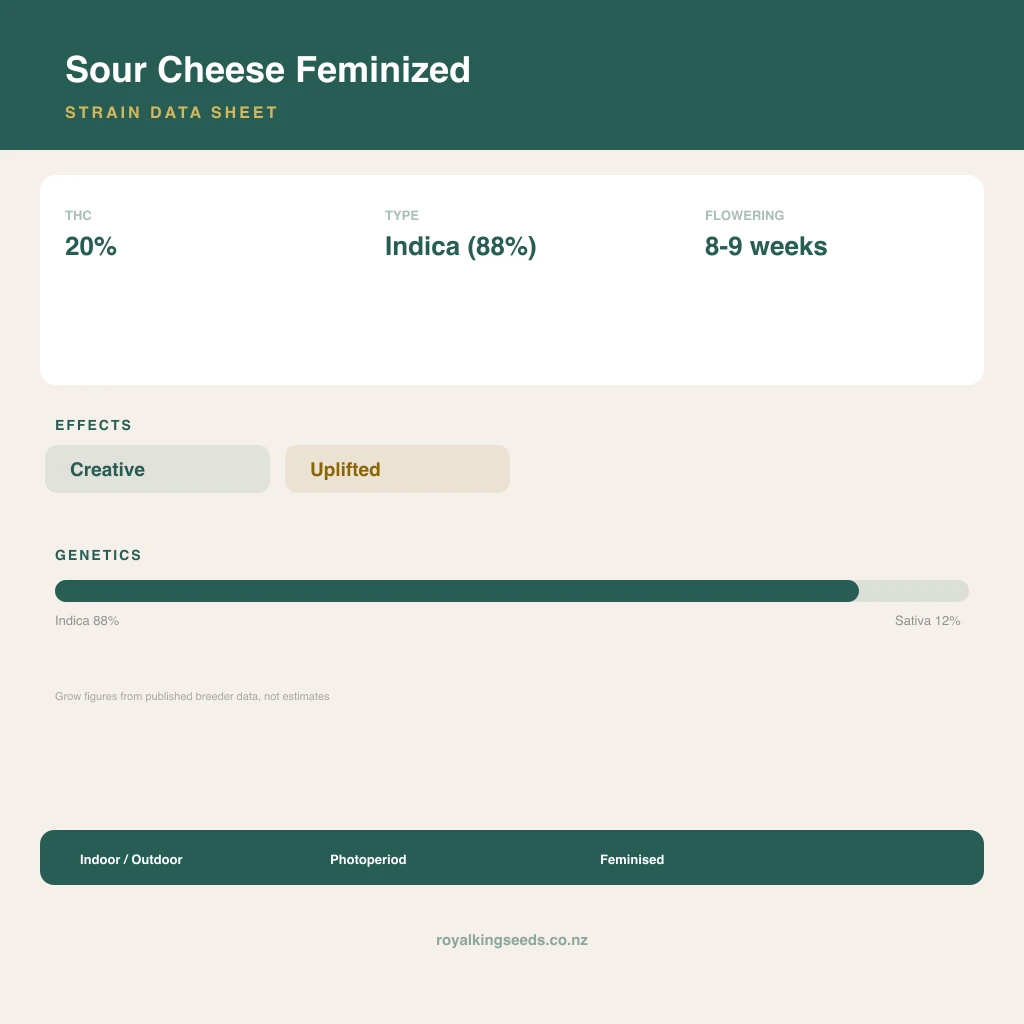 Sour Cheese Feminized

STRAIN DATA SHEET

THC
20%

TYPE
Indica (88%)

FLOWERING
8-9 weeks

EFFECTS

Creative

Uplifted

GENETICS

Indica 88%

Sativa 12%

Grow figures from published breeder data, not estimates

Indoor / Outdoor

Photoperiod

Feminised

royalkingseeds.co.nz