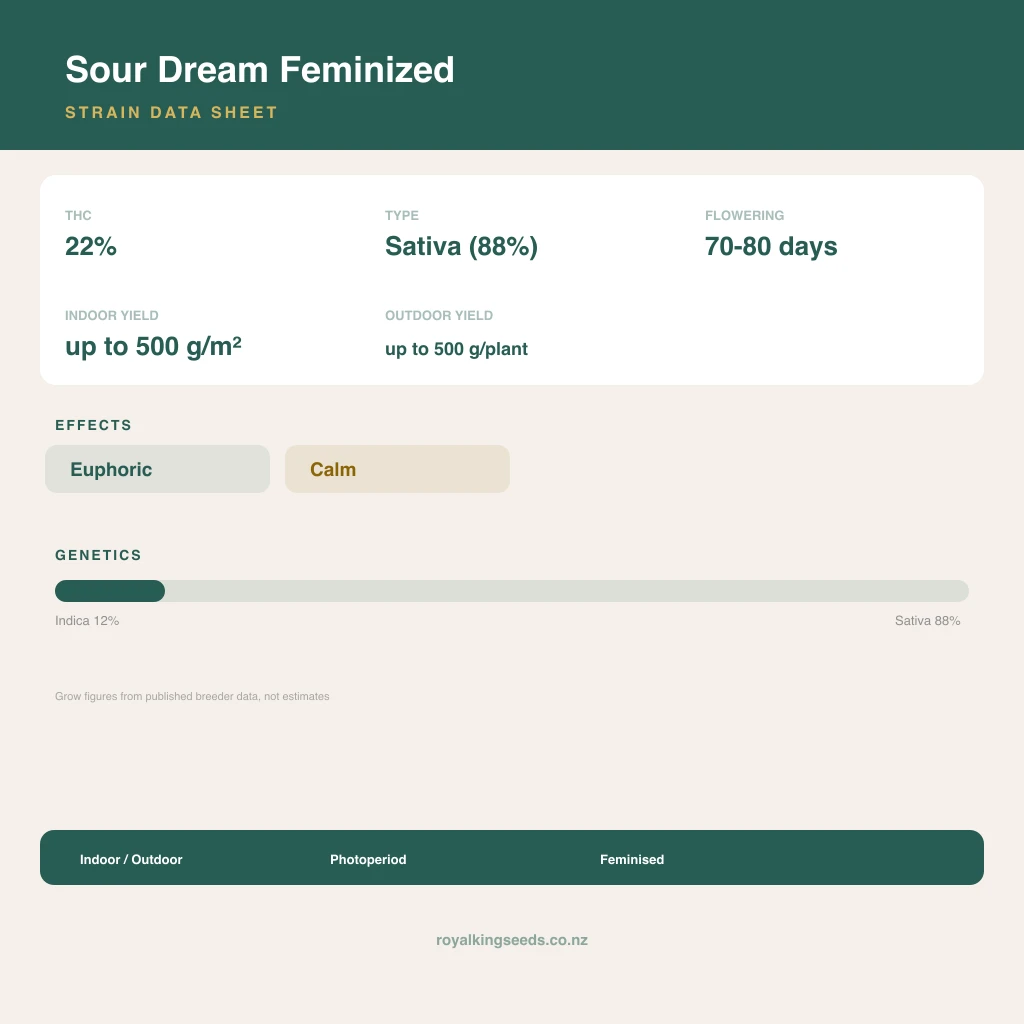 Sour Dream Feminized

STRAIN DATA SHEET

THC
22%

TYPE
Sativa (88%)

FLOWERING
70-80 days

INDOOR YIELD
up to 500 g/m²

OUTDOOR YIELD
up to 500 g/plant

EFFECTS

Euphoric

Calm

GENETICS

Indica 12%

Sativa 88%

Grow figures from published breeder data, not estimates

Indoor / Outdoor

Photoperiod

Feminised

royalkingseeds.co.nz