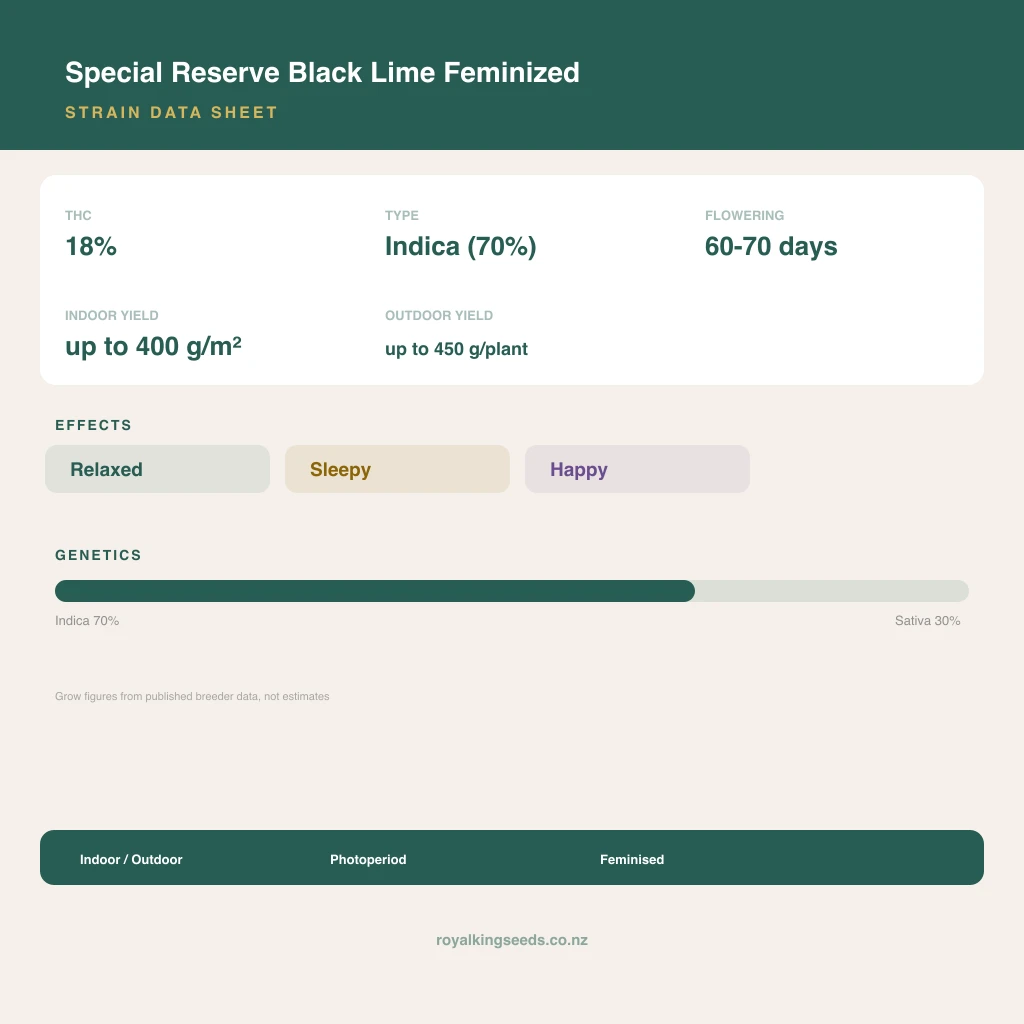 Special Reserve Black Lime Feminized

STRAIN DATA SHEET

THC
18%

TYPE
Indica (70%)

FLOWERING
60-70 days

INDOOR YIELD
up to 400 g/m²

OUTDOOR YIELD
up to 450 g/plant

EFFECTS

Relaxed

Sleepy

Happy

GENETICS

Indica 70%

Sativa 30%

Grow figures from published breeder data, not estimates

Indoor / Outdoor

Photoperiod

Feminised

royalkingseeds.co.nz