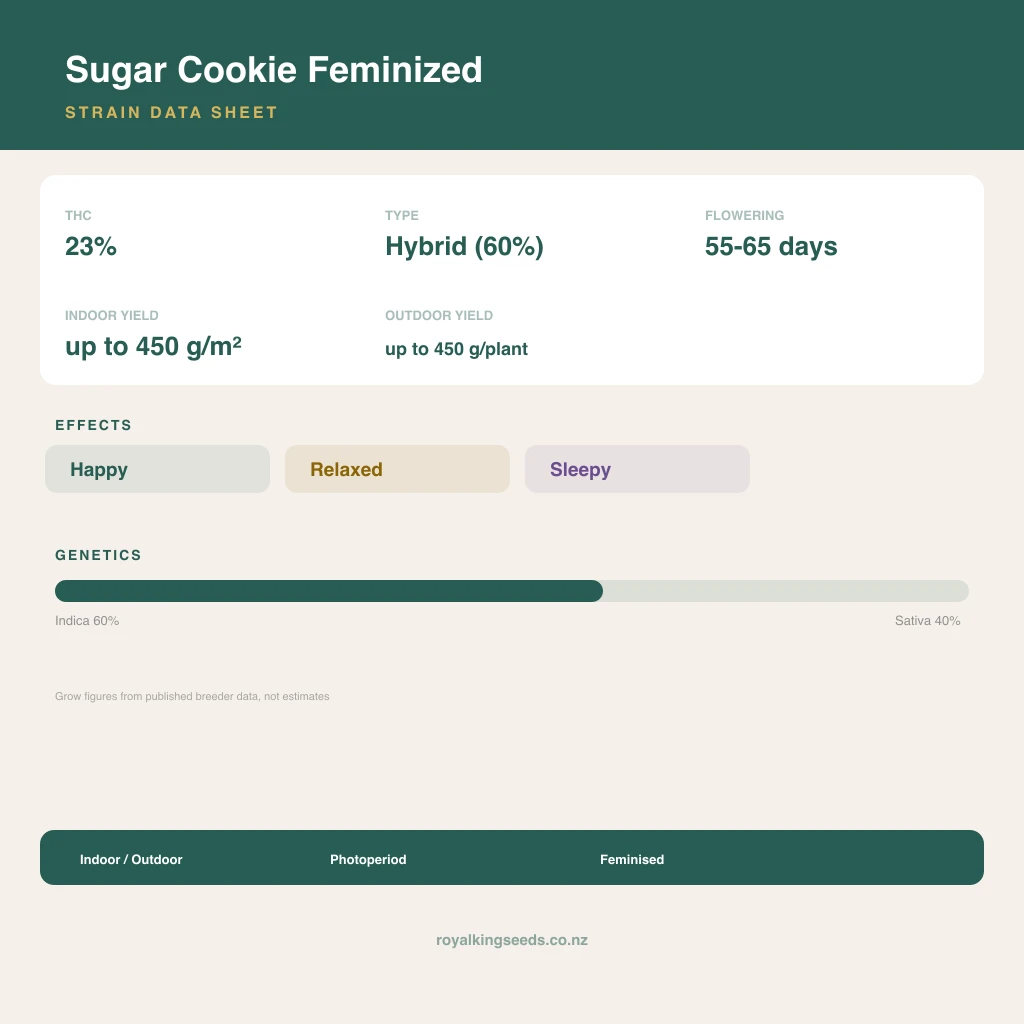 Sugar Cookie Feminized

STRAIN DATA SHEET

THC
23%

TYPE
Hybrid (60%)

FLOWERING
55-65 days

INDOOR YIELD
up to 450 g/m²

OUTDOOR YIELD
up to 450 g/plant

EFFECTS

Happy

Relaxed

Sleepy

GENETICS

Indica 60%

Sativa 40%

Grow figures from published breeder data, not estimates

Indoor / Outdoor

Photoperiod

Feminised

royalkingseeds.co.nz