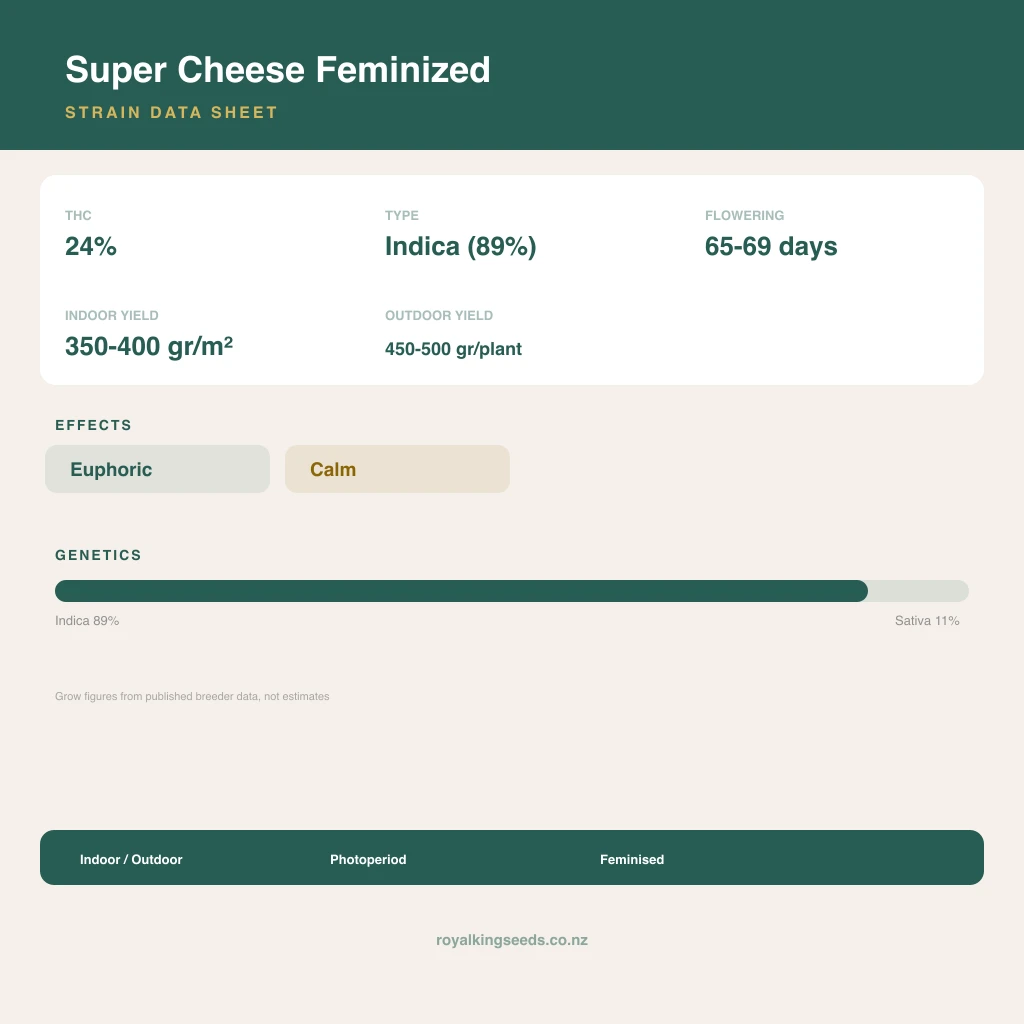 Super Cheese Feminized

STRAIN DATA SHEET

THC
24%

TYPE
Indica (89%)

FLOWERING
65-69 days

INDOOR YIELD
350-400 gr/m²

OUTDOOR YIELD
450-500 gr/plant

EFFECTS

Euphoric

Calm

GENETICS

Indica 89%

Sativa 11%

Grow figures from published breeder data, not estimates

Indoor / Outdoor

Photoperiod

Feminised

royalkingseeds.co.nz