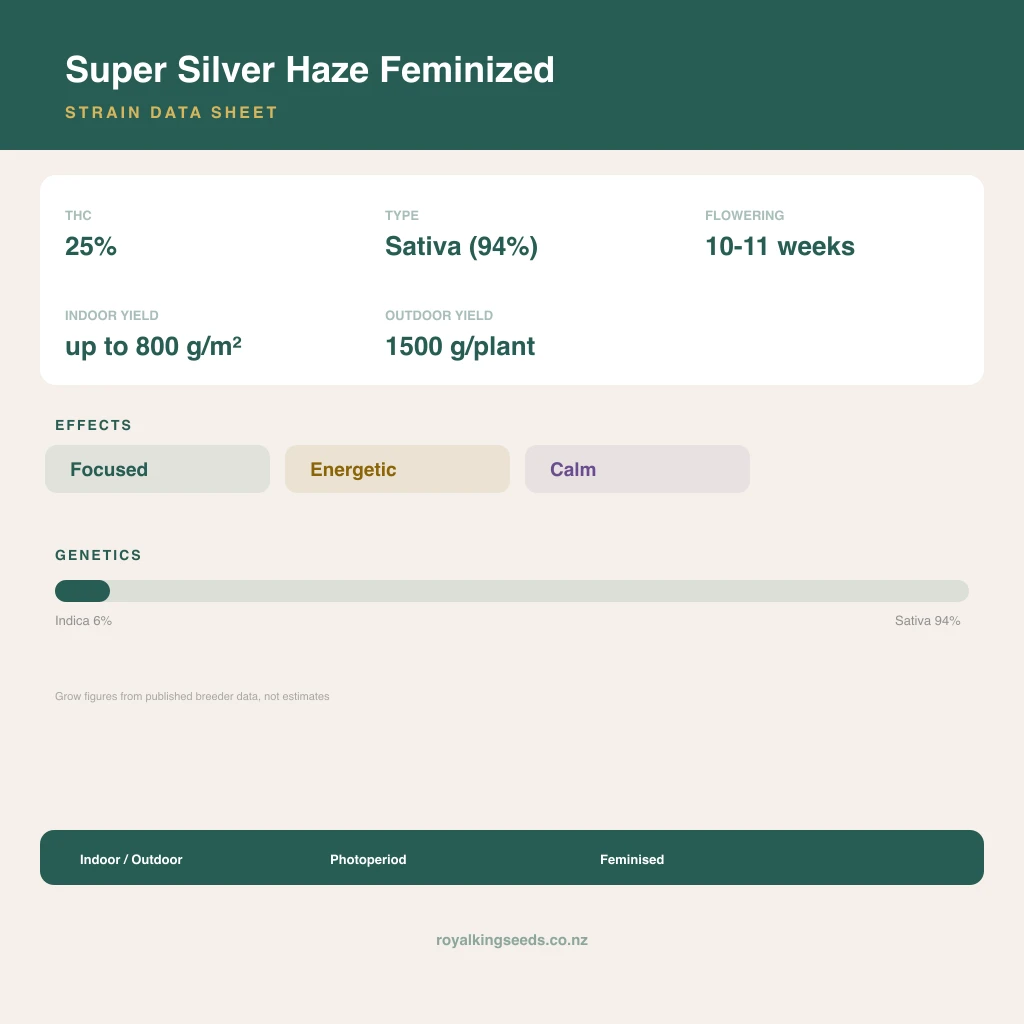 Super Silver Haze Feminized
STRAIN DATA SHEET

THC
25%

TYPE
Sativa (94%)

FLOWERING
10-11 weeks

INDOOR YIELD
up to 800 g/m²

OUTDOOR YIELD
1500 g/plant

EFFECTS
Focused
Energetic
Calm

GENETICS
Indica 6%
Sativa 94%

Grow figures from published breeder data, not estimates

Indoor / Outdoor
Photoperiod
Feminised

royalkingseeds.co.nz