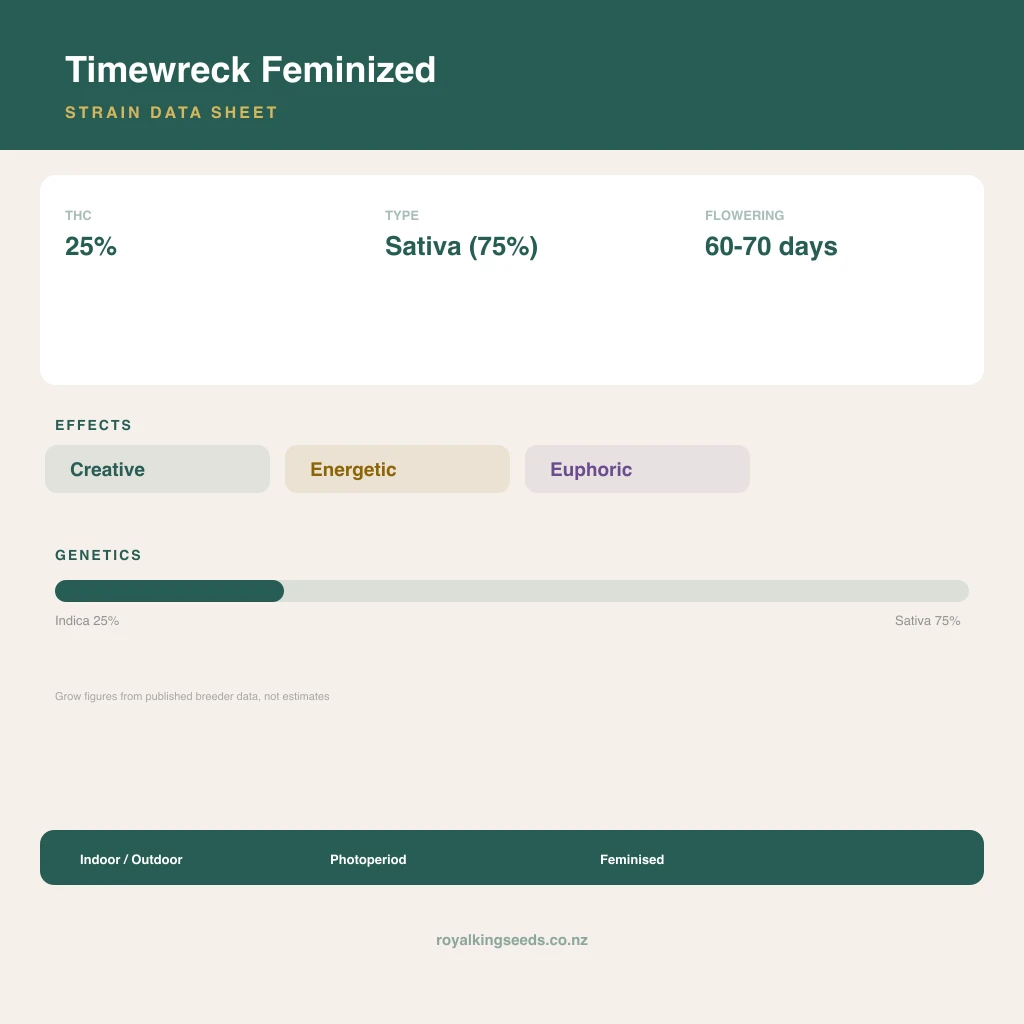 Timewreck Feminized

STRAIN DATA SHEET

THC
25%

TYPE
Sativa (75%)

FLOWERING
60-70 days

EFFECTS

Creative

Energetic

Euphoric

GENETICS

Indica 25%

Sativa 75%

Grow figures from published breeder data, not estimates

Indoor / Outdoor

Photoperiod

Feminised

royalkingseeds.co.nz