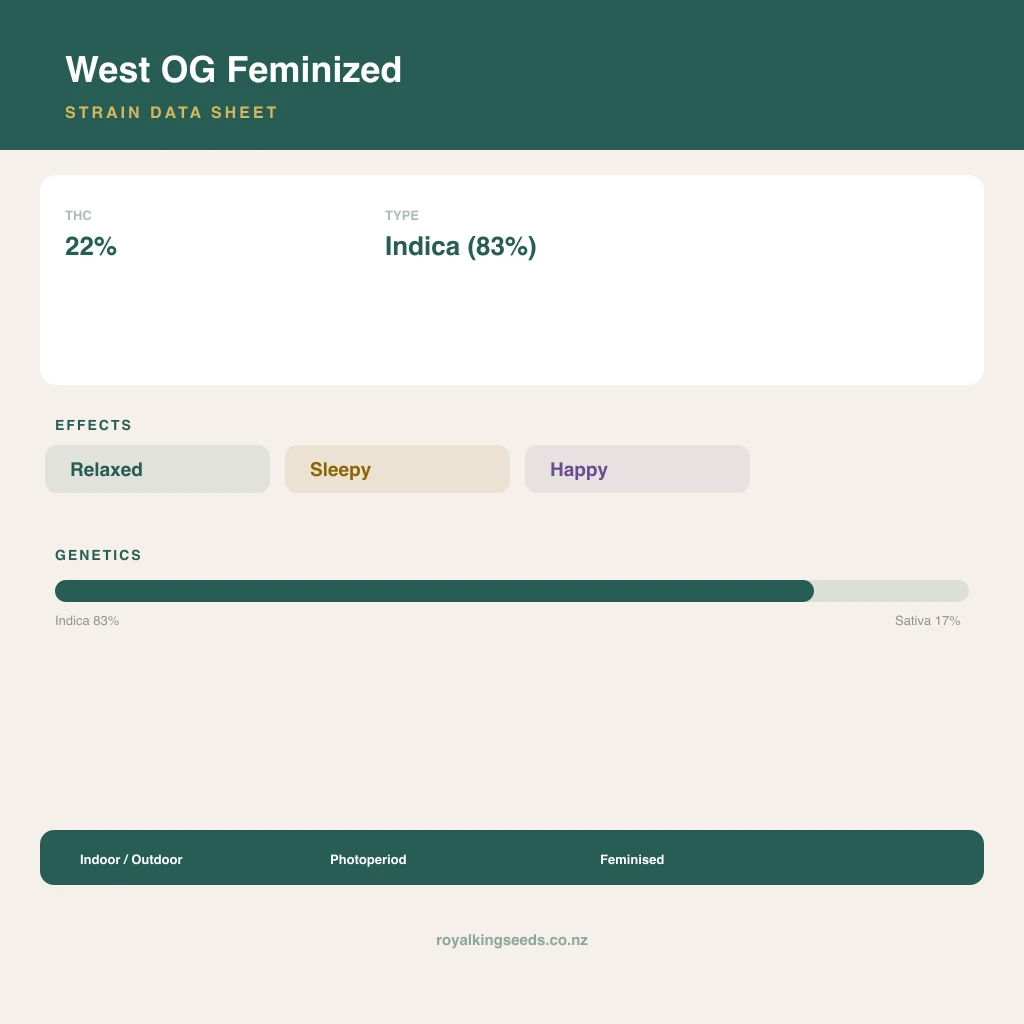 West OG Feminized

STRAIN DATA SHEET

THC
22%

TYPE
Indica (83%)

EFFECTS

Relaxed

Sleepy

Happy

GENETICS

Indica 83%

Sativa 17%

Indoor / Outdoor

Photoperiod

Feminised

royalkingseeds.co.nz