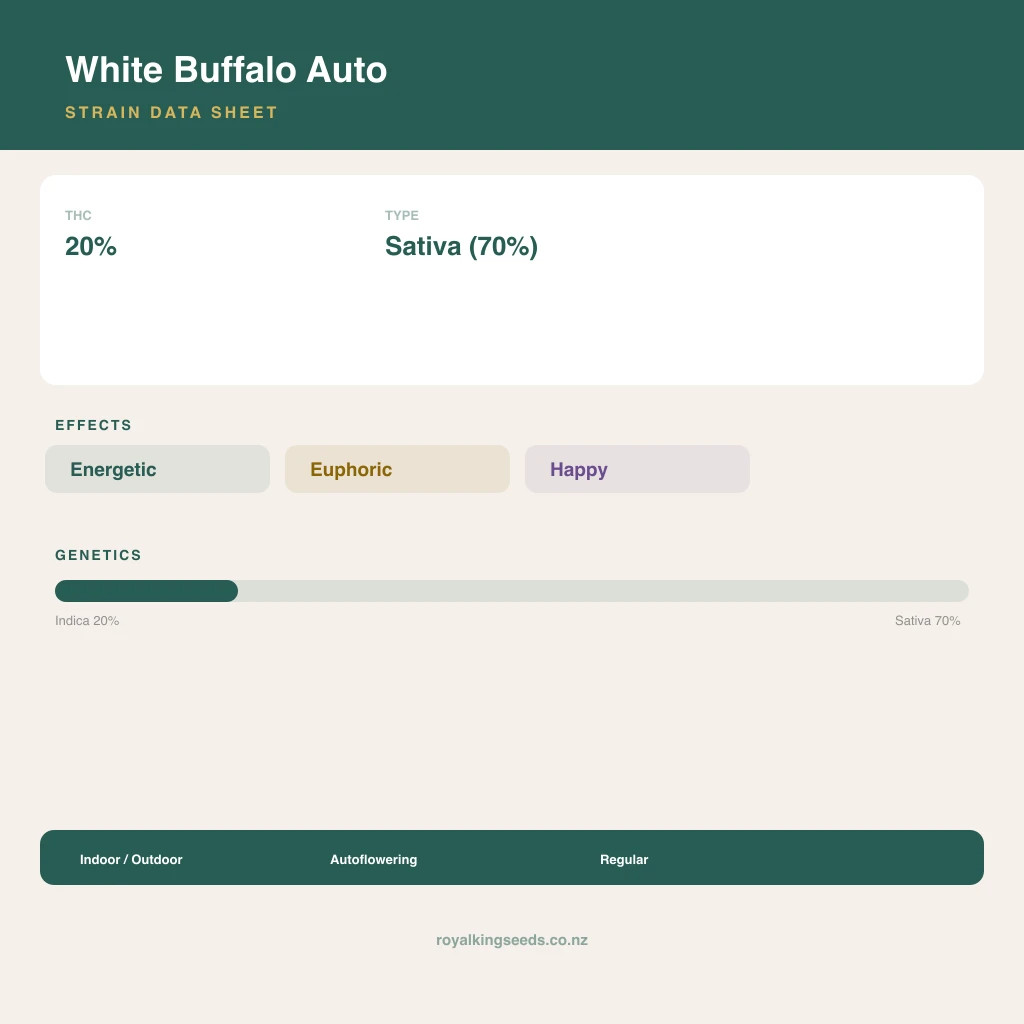 White Buffalo Auto

STRAIN DATA SHEET

THC
20%

TYPE
Sativa (70%)

EFFECTS

Energetic

Euphoric

Happy

GENETICS

Indica 20%

Sativa 70%

Indoor / Outdoor

Autoflowering

Regular

royalkingseeds.co.nz