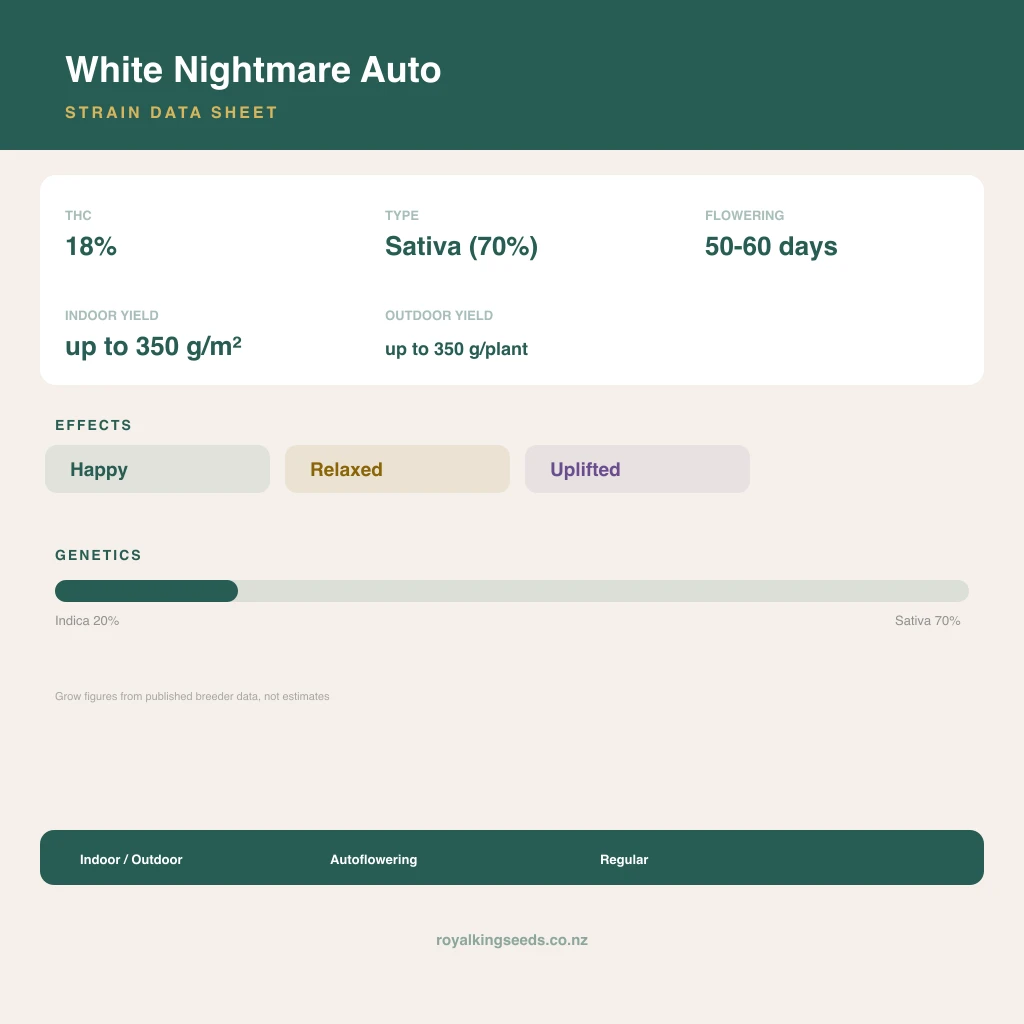 White Nightmare Auto

STRAIN DATA SHEET

THC
18%

TYPE
Sativa (70%)

FLOWERING
50-60 days

INDOOR YIELD
up to 350 g/m²

OUTDOOR YIELD
up to 350 g/plant

EFFECTS

Happy

Relaxed

Uplifted

GENETICS

Indica 20%

Sativa 70%

Grow figures from published breeder data, not estimates

Indoor / Outdoor

Autoflowering

Regular

royalkingseeds.co.nz