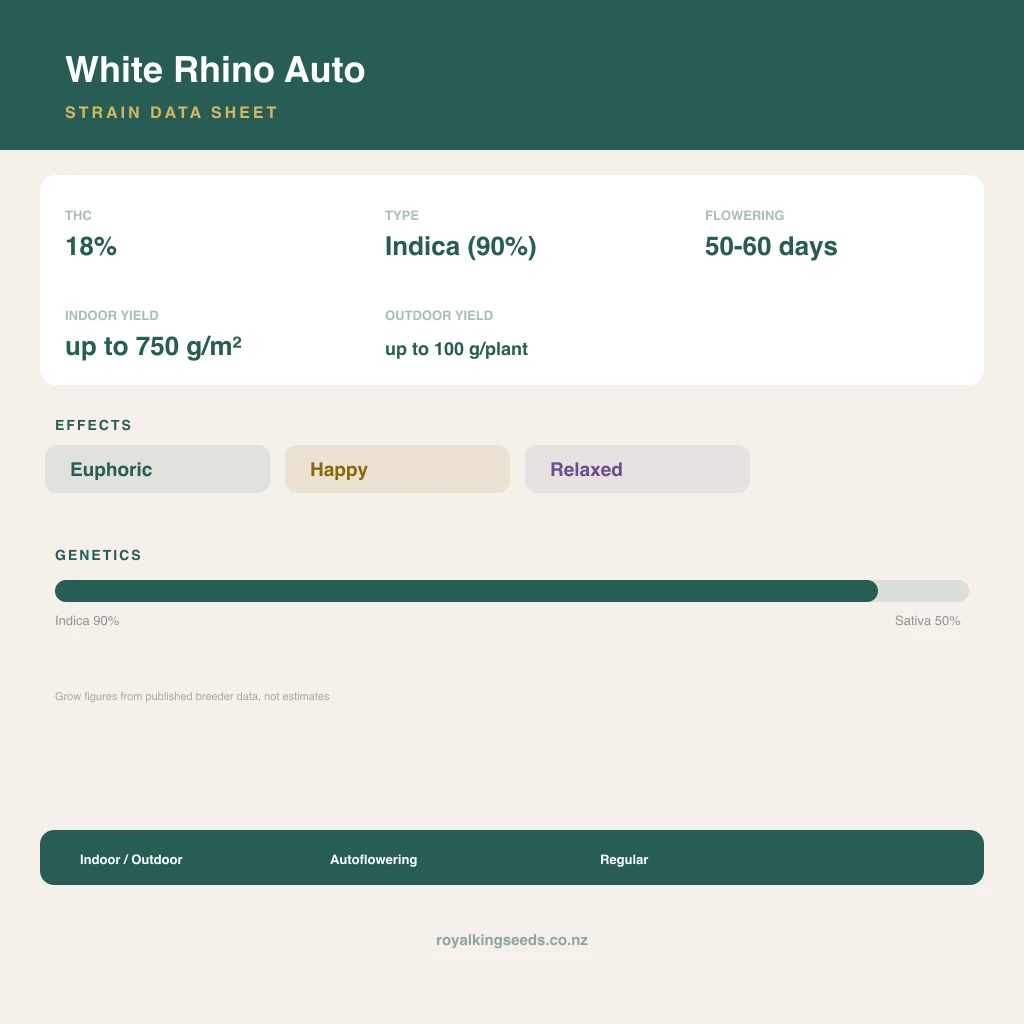 White Rhino Auto

STRAIN DATA SHEET

THC
18%

TYPE
Indica (90%)

FLOWERING
50-60 days

INDOOR YIELD
up to 750 g/m²

OUTDOOR YIELD
up to 100 g/plant

EFFECTS

Euphoric

Happy

Relaxed

GENETICS

Indica 90%

Sativa 50%

Grow figures from published breeder data, not estimates

Indoor / Outdoor

Autoflowering

Regular

royalkingseeds.co.nz