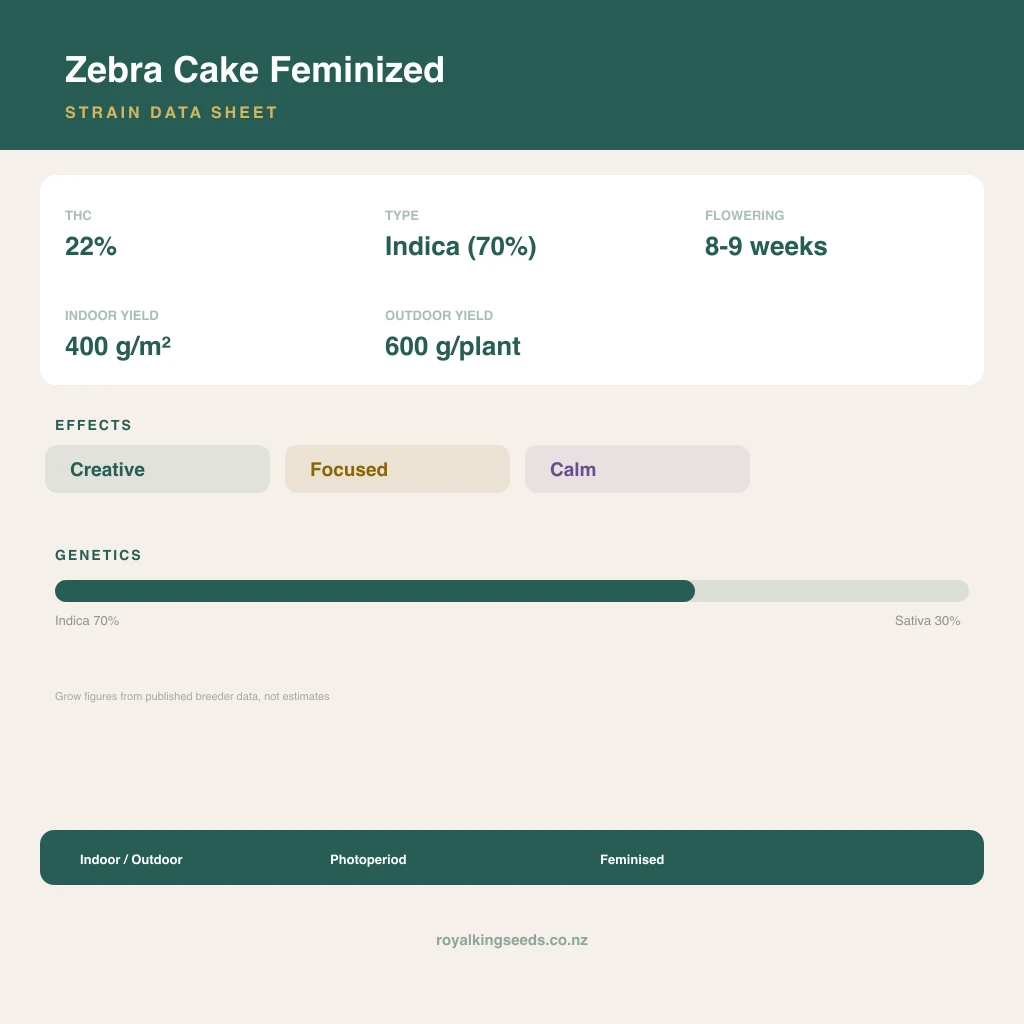 Zebra Cake Feminized

STRAIN DATA SHEET

THC
22%

TYPE
Indica (70%)

FLOWERING
8-9 weeks

INDOOR YIELD
400 g/m²

OUTDOOR YIELD
600 g/plant

EFFECTS

Creative

Focused

Calm

GENETICS

Indica 70%

Sativa 30%

Grow figures from published breeder data, not estimates

Indoor / Outdoor

Photoperiod

Feminised

royalkingseeds.co.nz