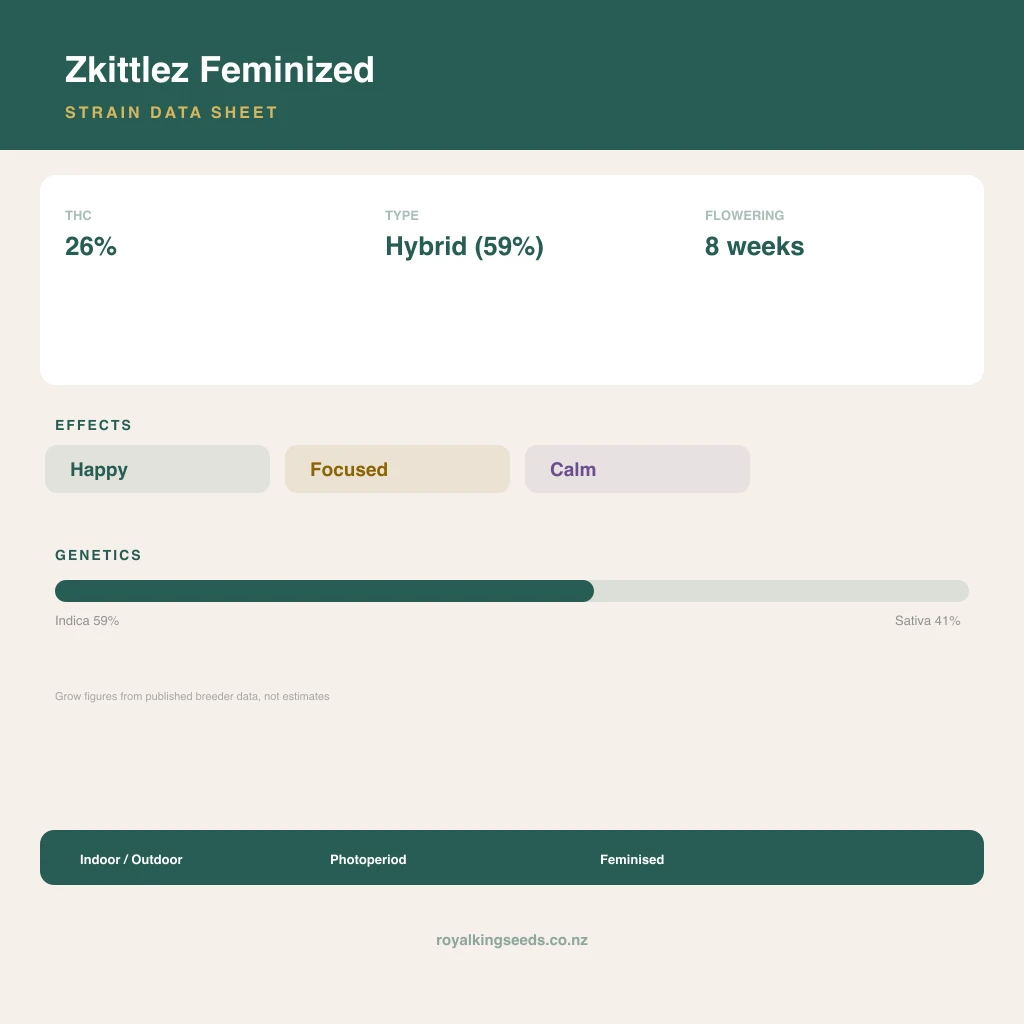 Zkittlez Feminized

STRAIN DATA SHEET

THC
26%

TYPE
Hybrid (59%)

FLOWERING
8 weeks

EFFECTS

Happy

Focused

Calm

GENETICS

Indica 59%

Sativa 41%

Grow figures from published breeder data, not estimates

Indoor / Outdoor

Photoperiod

Feminised

royalkingseeds.co.nz