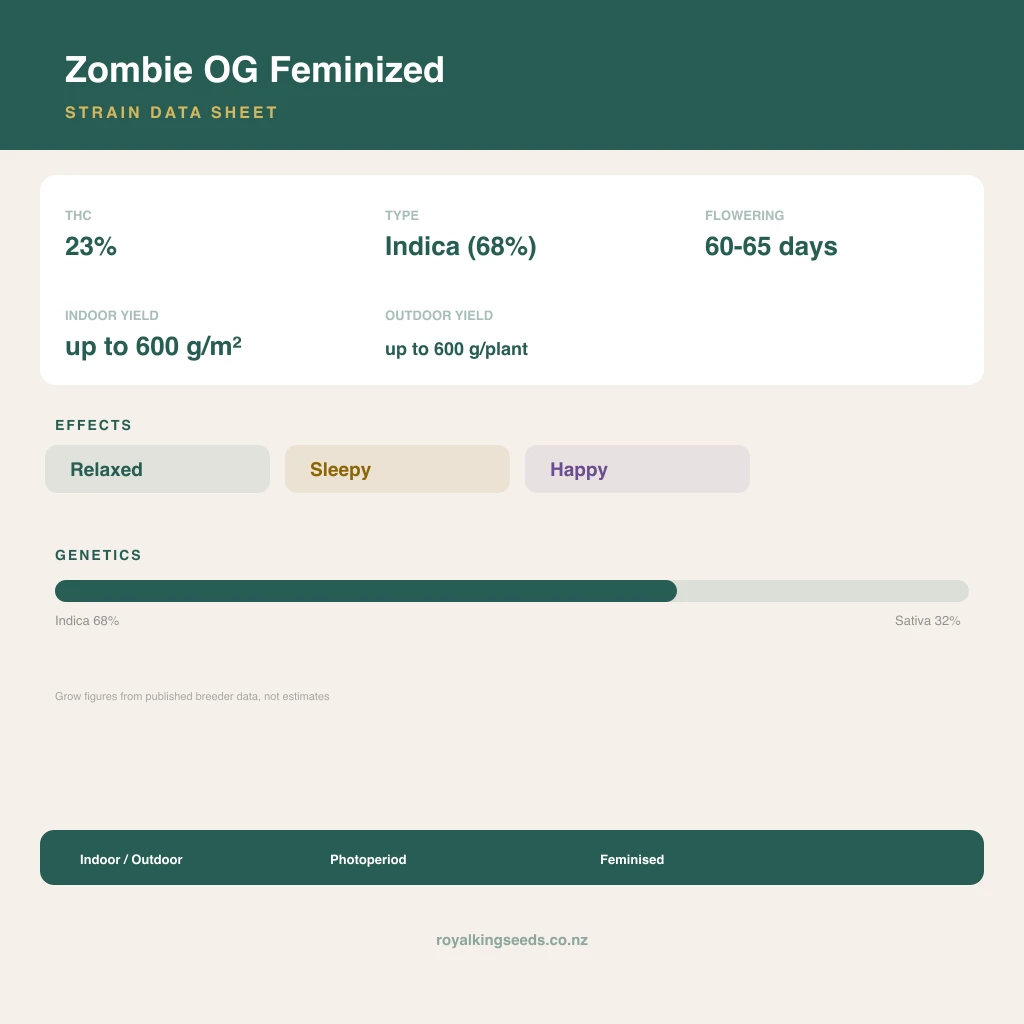 Zombie OG Feminized

STRAIN DATA SHEET

THC
23%

TYPE
Indica (68%)

FLOWERING
60-65 days

INDOOR YIELD
up to 600 g/m²

OUTDOOR YIELD
up to 600 g/plant

EFFECTS

Relaxed

Sleepy

Happy

GENETICS

Indica 68%

Sativa 32%

Grow figures from published breeder data, not estimates

Indoor / Outdoor

Photoperiod

Feminised

royalkingseeds.co.nz